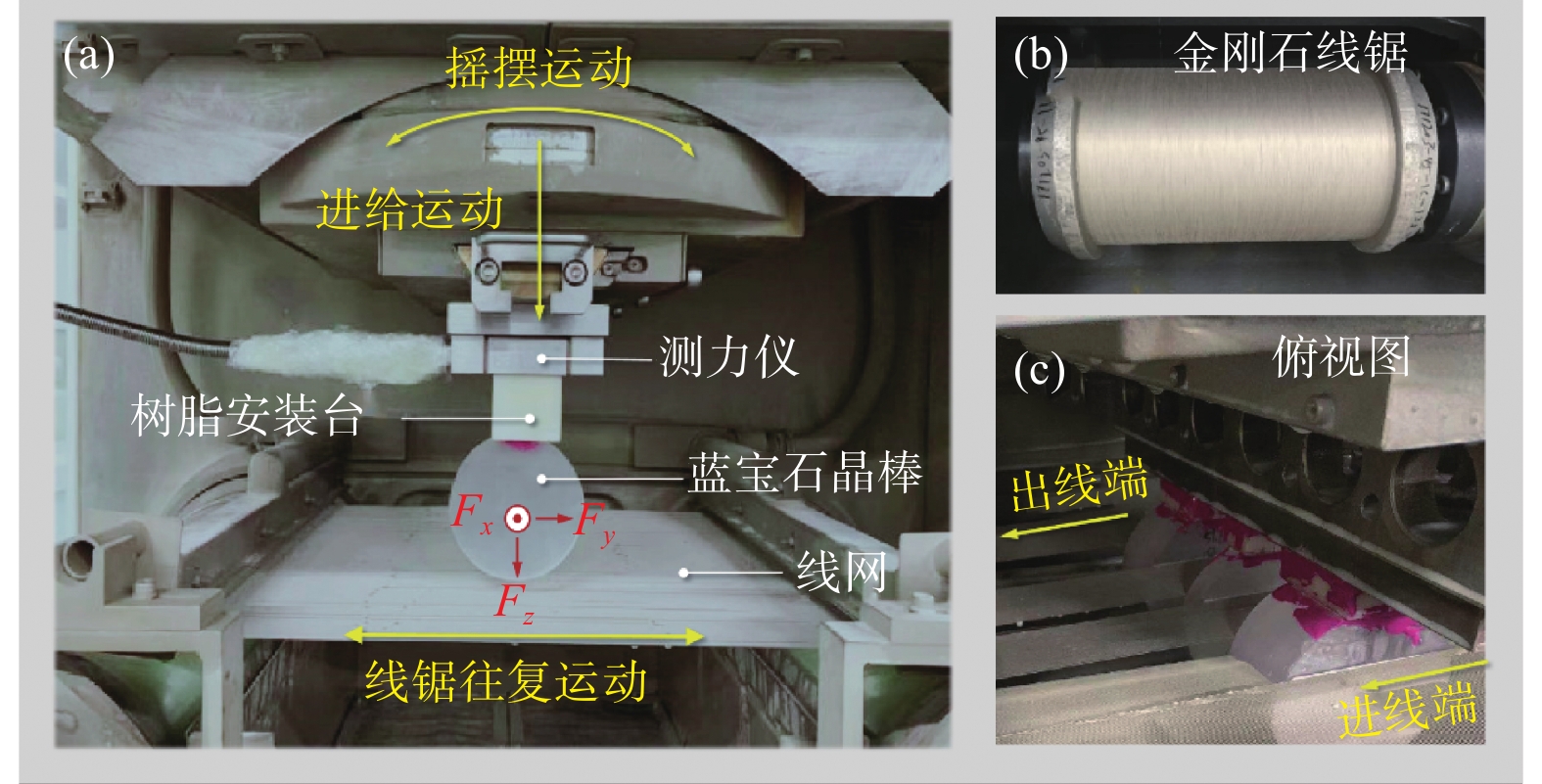 (a)
摇摆运动
进给运动
测力仪
树脂安装台
蓝宝石晶棒
$F_x$ $F_y$
$F_z$
线网
线锯往复运动

(b) 金刚石线锯

(c) 俯视图
出线端
进线端